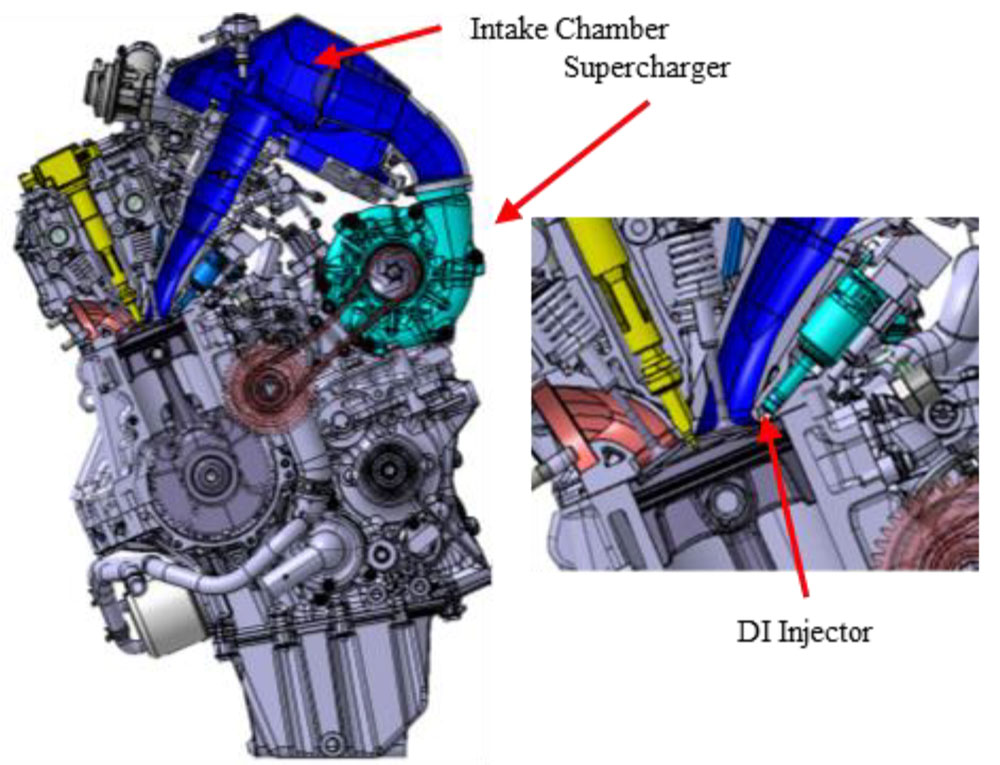 Intake Chamber
Supercharger
DI Injector