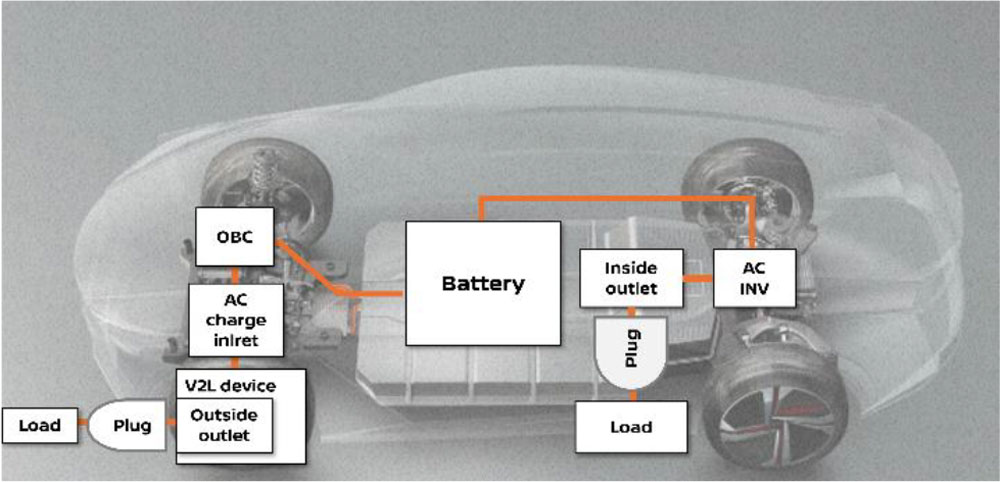 OBC

AC charge inlret

V2L device

Outside outlet

Plug

Load

Battery

Inside outlet

AC INV

Plug

Load