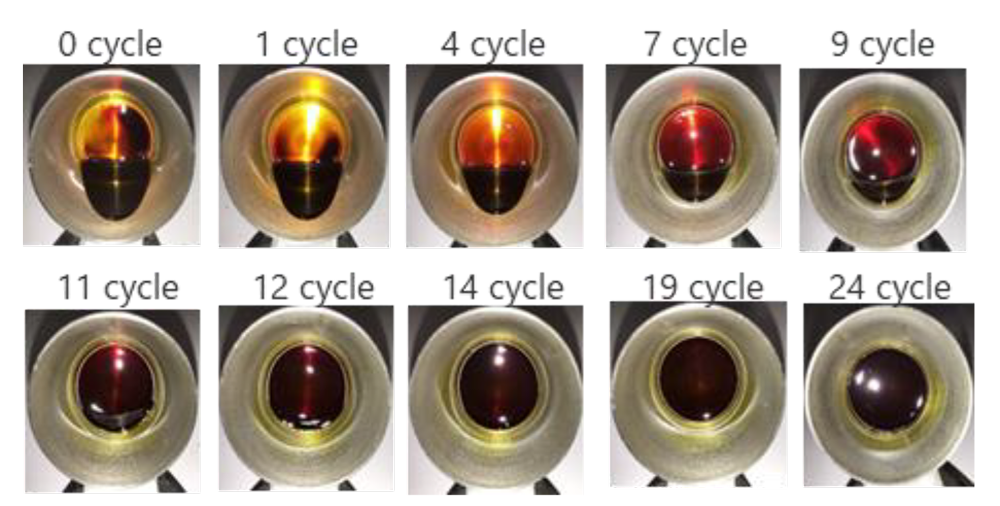 0 cycle 1 cycle 4 cycle 7 cycle 9 cycle

11 cycle 12 cycle 14 cycle 19 cycle 24 cycle