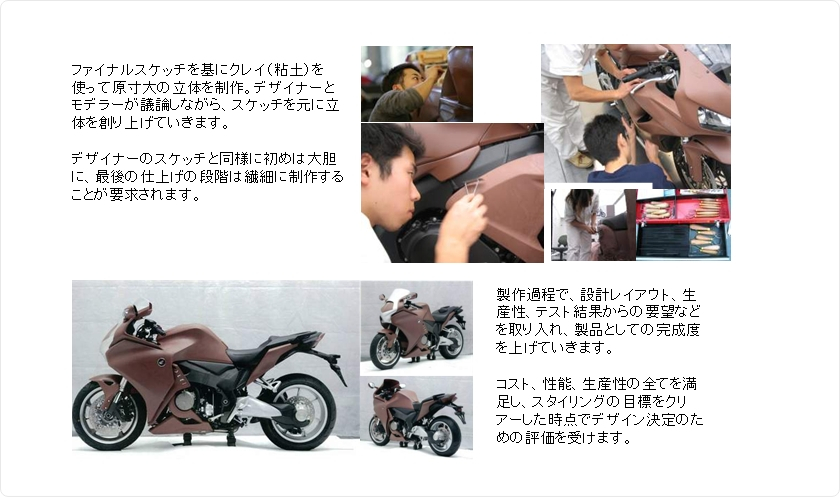 ファイナルスケッチを基にクレイ(粘土)を使って原寸大の立体を制作。デザイナーとモデラーが議論しながら、スケッチを元に立体を創り上げていきます。

デザイナーのスケッチと同様に初めは大胆に、最後の仕上げの段階は繊細に制作することが要求されます。

製作過程で、設計レイアウト、生産性、テスト結果からの要望などを取り入れ、製品としての完成度を上げていきます。

コスト、性能、生産性の全てを満足し、スタイリングの目標をクリアーした時点でデザイン決定のための評価を受けます。